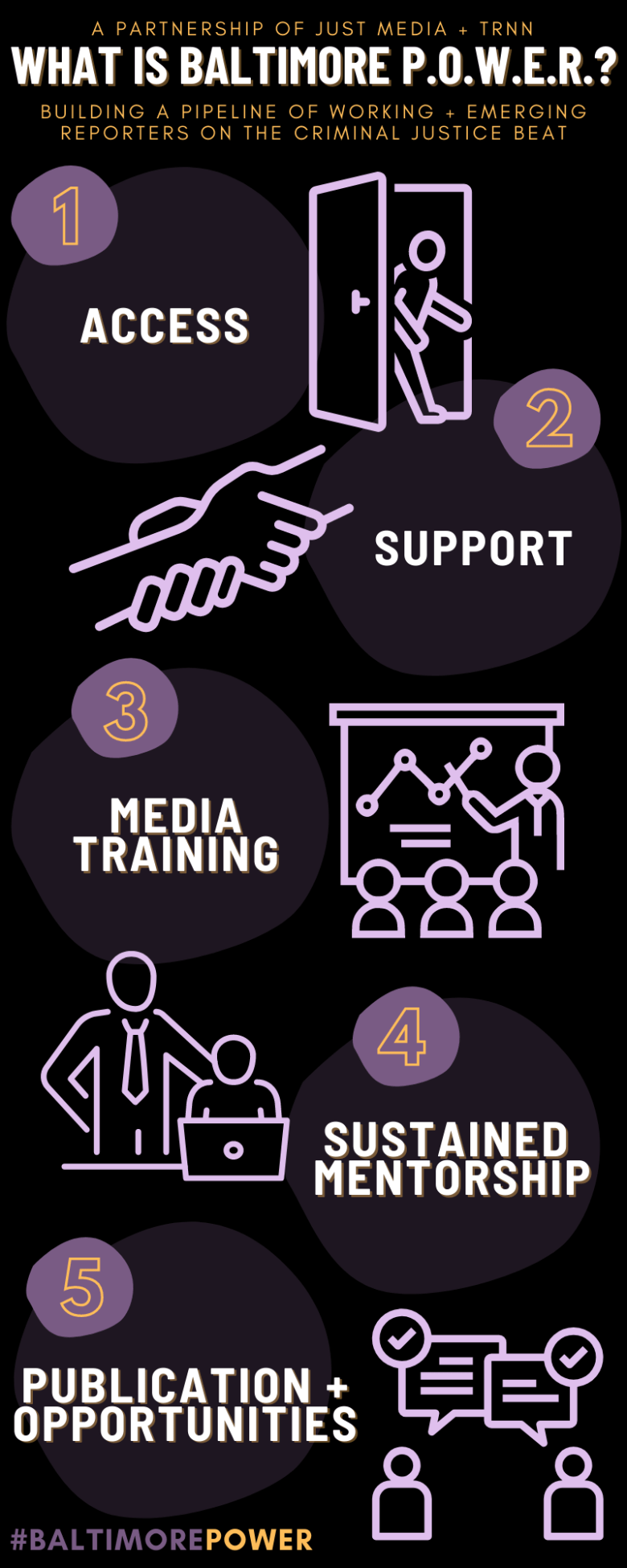 A PARTNERSHIP OF JUST MEDIA + TRNN

WHAT IS BALTIMORE P.O.W.E.R.?

BUILDING A PIPELINE OF WORKING + EMERGING REPORTERS ON THE CRIMINAL JUSTICE BEAT

1

ACCESS

2

SUPPORT

3

MEDIA TRAINING

4

SUSTAINED MENTORSHIP

5

PUBLICATION + OPPORTUNITIES

#BALTIMOREPOWER